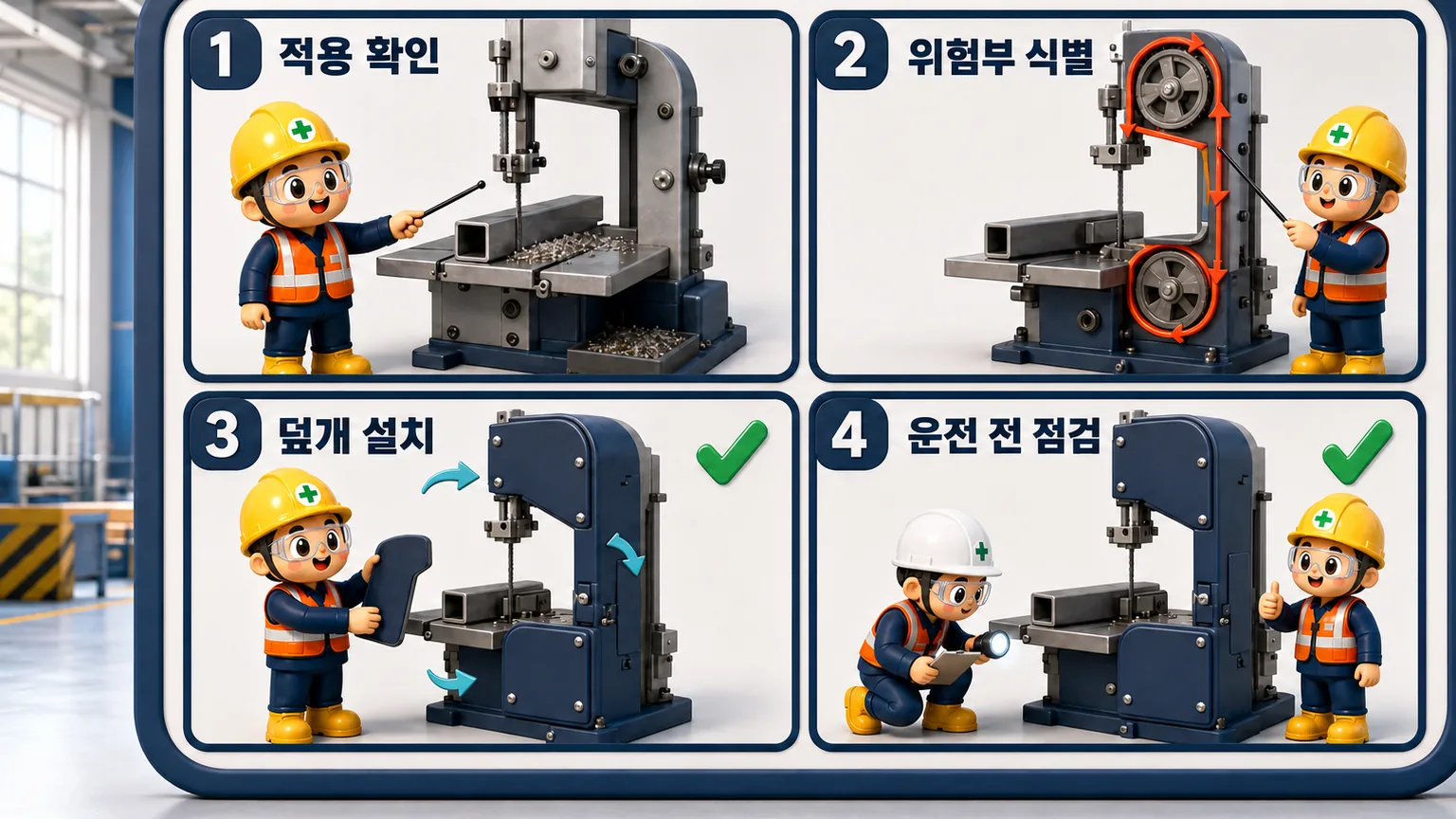 1 적용 확인

2 위험부 식별

3 덮개 설치

4 운전 전 점검