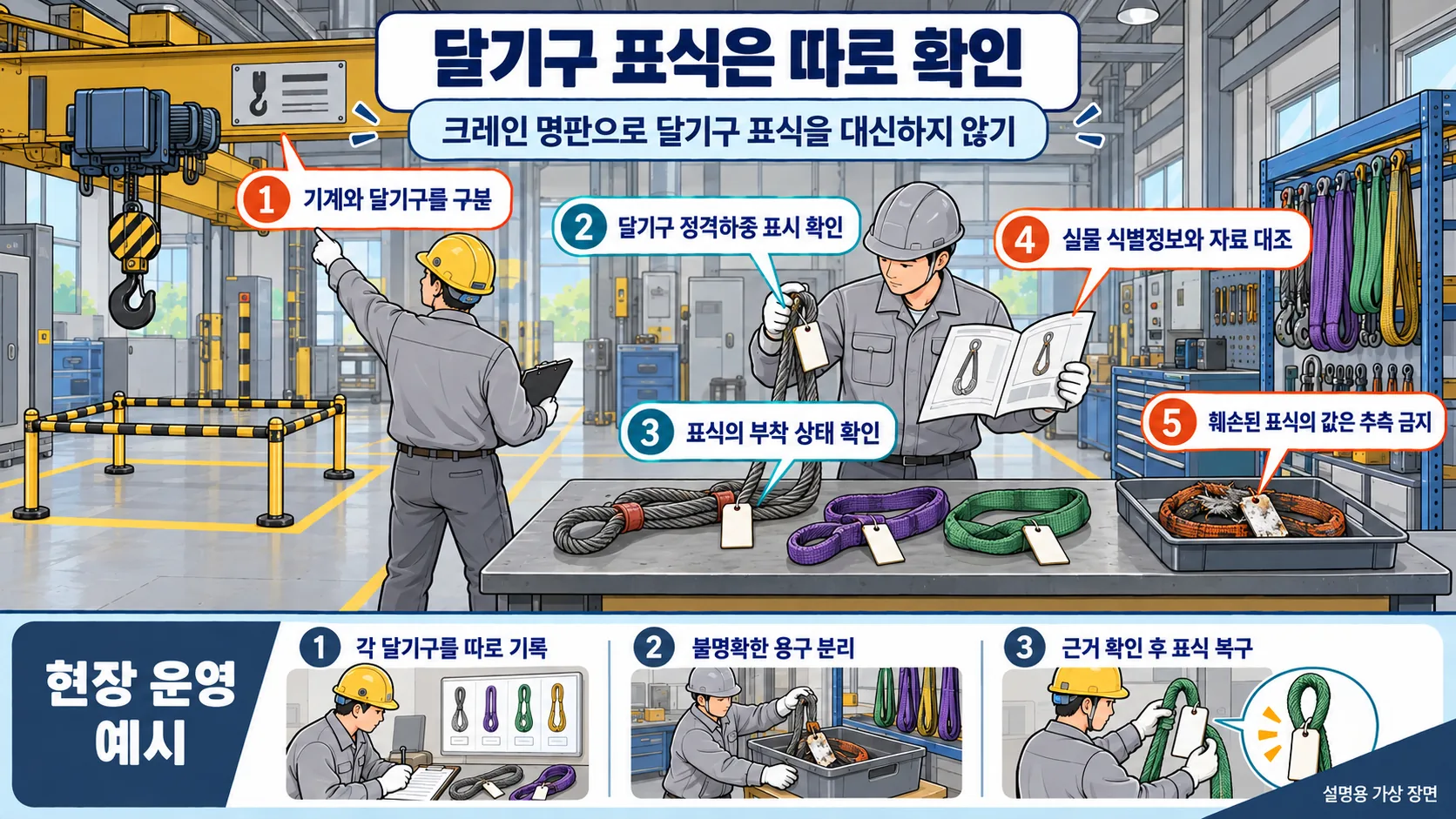 달기구 표식은 따로 확인

크레인 명판으로 달기구 표식을 대신하지 않기

1 기계와 달기구를 구분

2 달기구 정격하중 표시 확인

3 표식의 부착 상태 확인

4 실물 식별정보와 자료 대조

5 훼손된 표식의 값은 추측 금지

현장 운영 예시

1 각 달기구를 따로 기록

2 불명확한 용구 분리

3 근거 확인 후 표식 복구

설명용 가상 장면