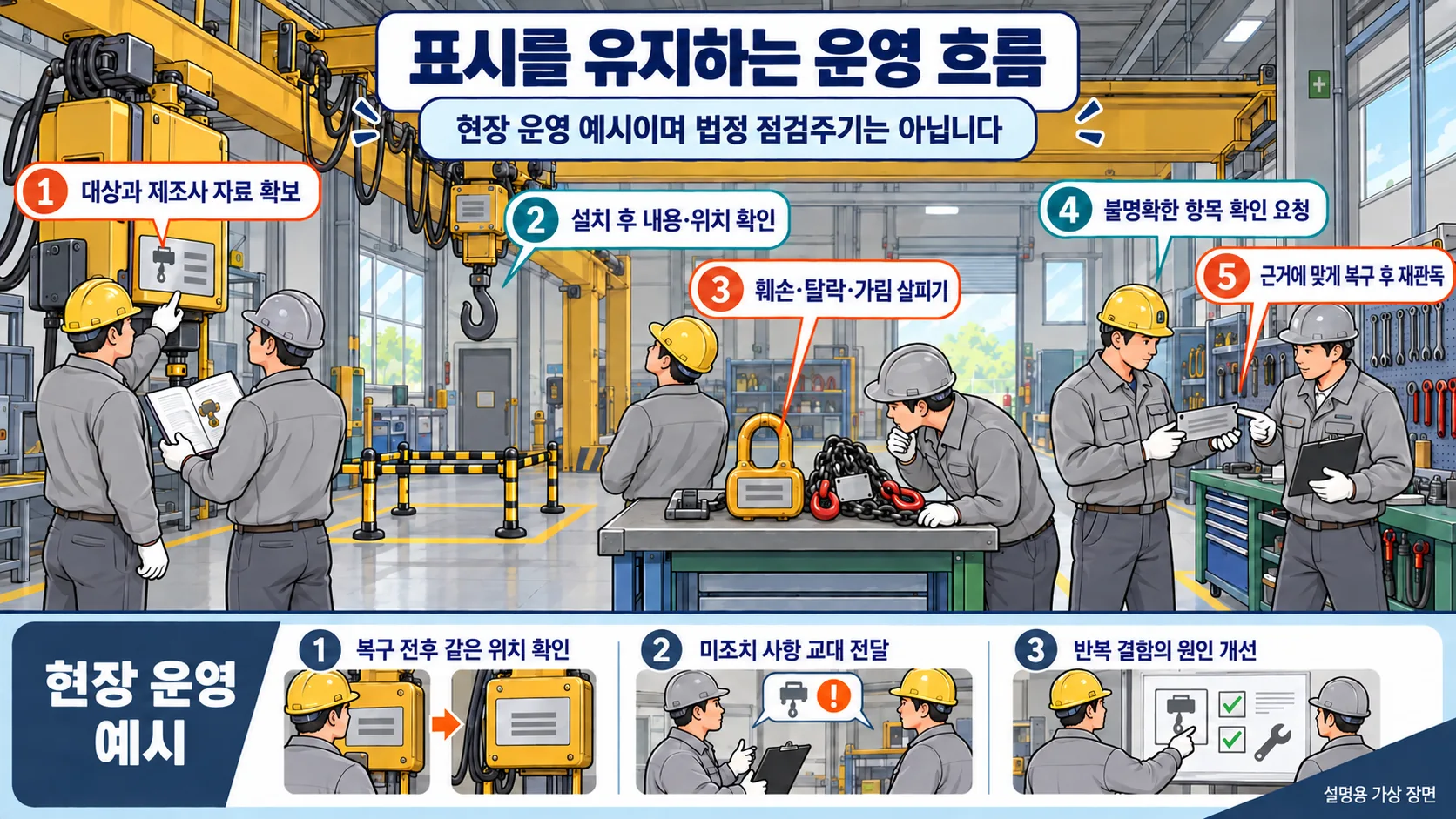 표시를 유지하는 운영 흐름

현장 운영 예시이며 법정 점검주기는 아닙니다

1 대상과 제조사 자료 확보

2 설치 후 내용·위치 확인

3 훼손·탈락·가림 살피기

4 불명확한 항목 확인 요청

5 근거에 맞게 복구 후 재판독

현장 운영 예시

1 복구 전후 같은 위치 확인

2 미조치 사항 교대 전달

3 반복 결함의 원인 개선

설명용 가상 장면