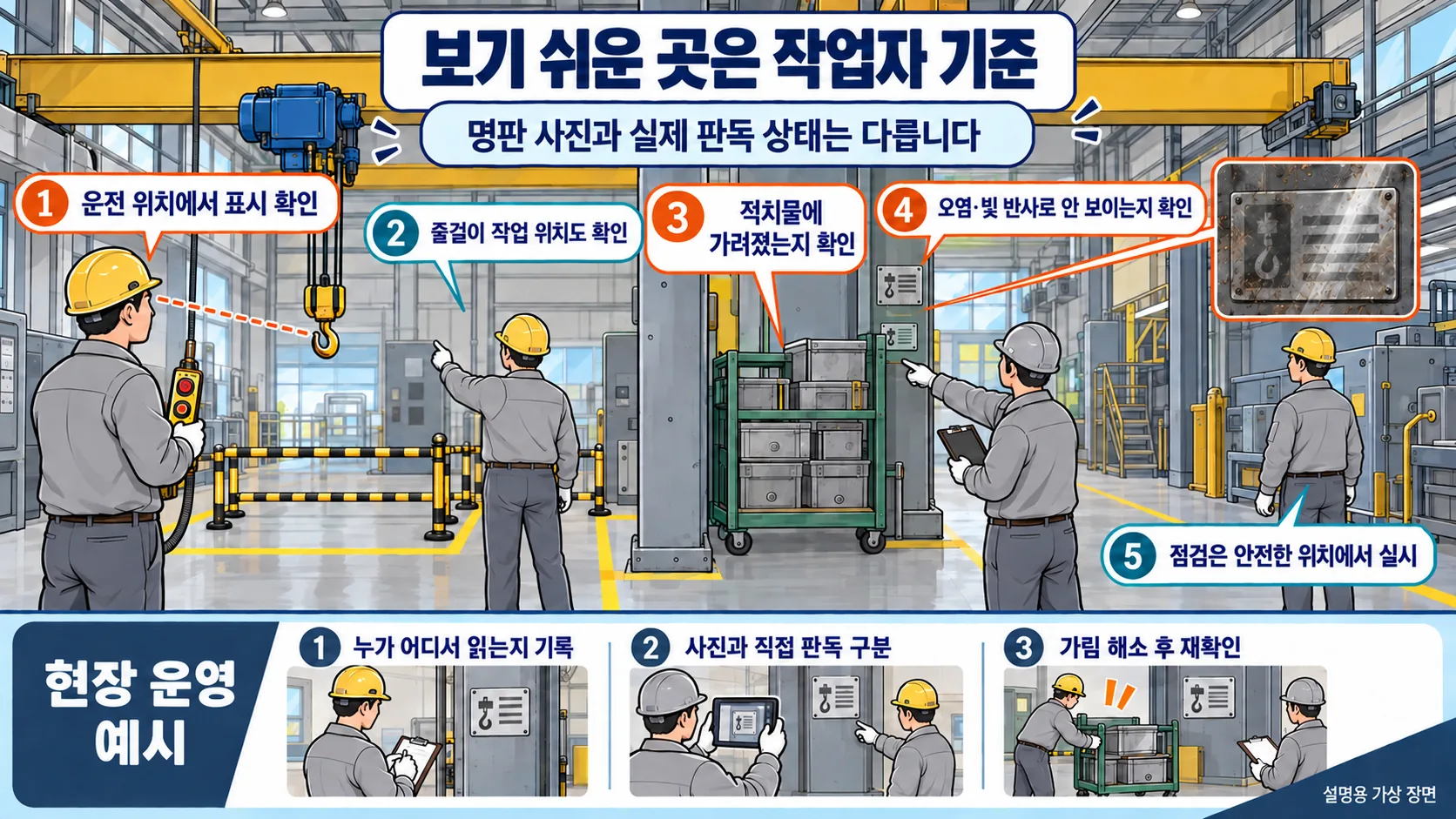 보기 쉬운 곳은 작업자 기준

명판 사진과 실제 판독 상태는 다릅니다

1 운전 위치에서 표시 확인

2 줄걸이 작업 위치도 확인

3 적치물에 가려졌는지 확인

4 오염·빛 반사로 안 보이는지 확인

5 점검은 안전한 위치에서 실시

현장 운영 예시

1 누가 어디서 읽는지 기록

2 사진과 직접 판독 구분

3 가림 해소 후 재확인

설명용 가상 장면