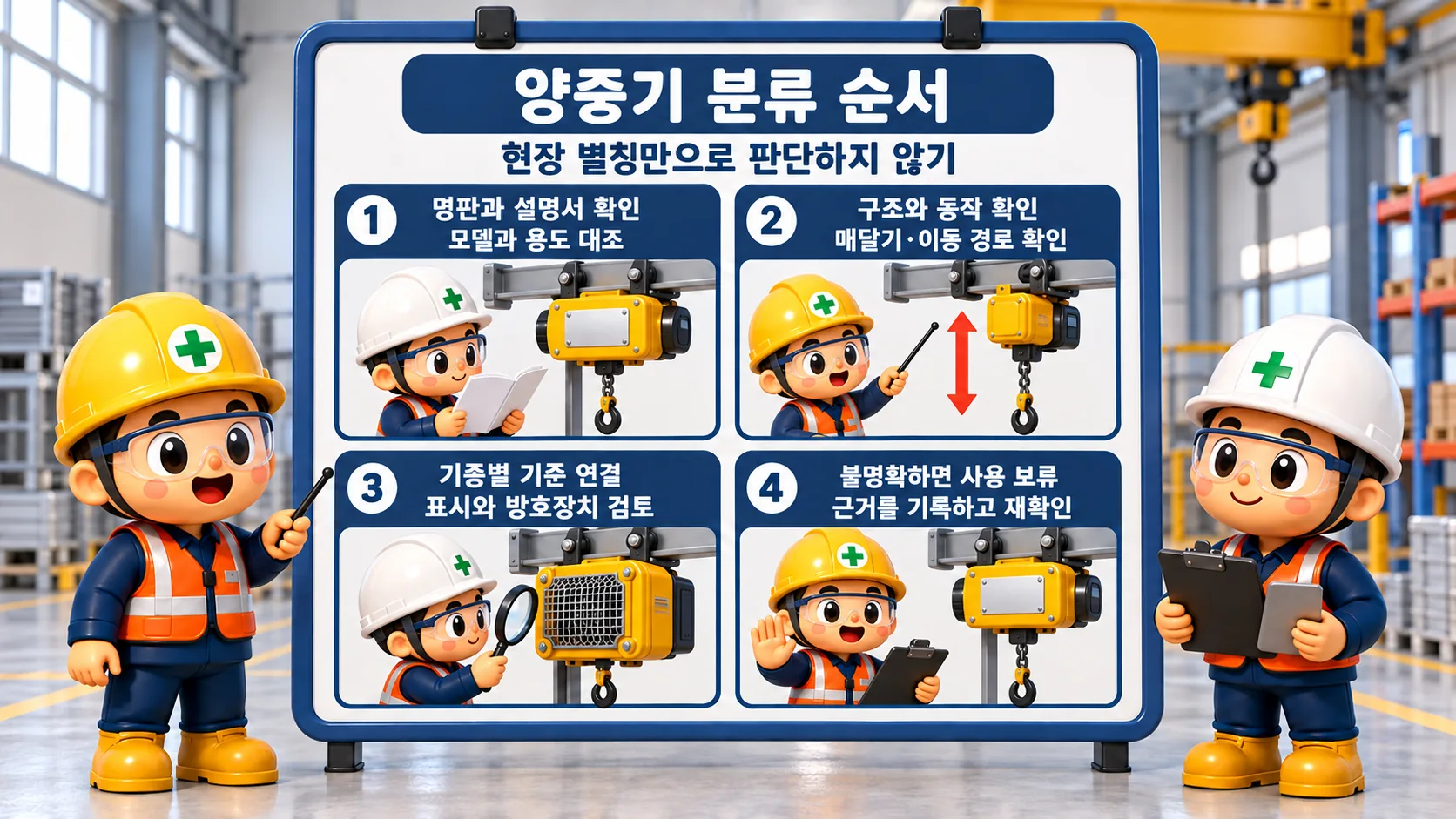 양중기 분류 순서

현장 별칭만으로 판단하지 않기

1 명판과 설명서 확인
모델과 용도 대조

2 구조와 동작 확인
매달기·이동 경로 확인

3 기종별 기준 연결
표시와 방호장치 검토

4 불명확하면 사용 보류
근거를 기록하고 재확인